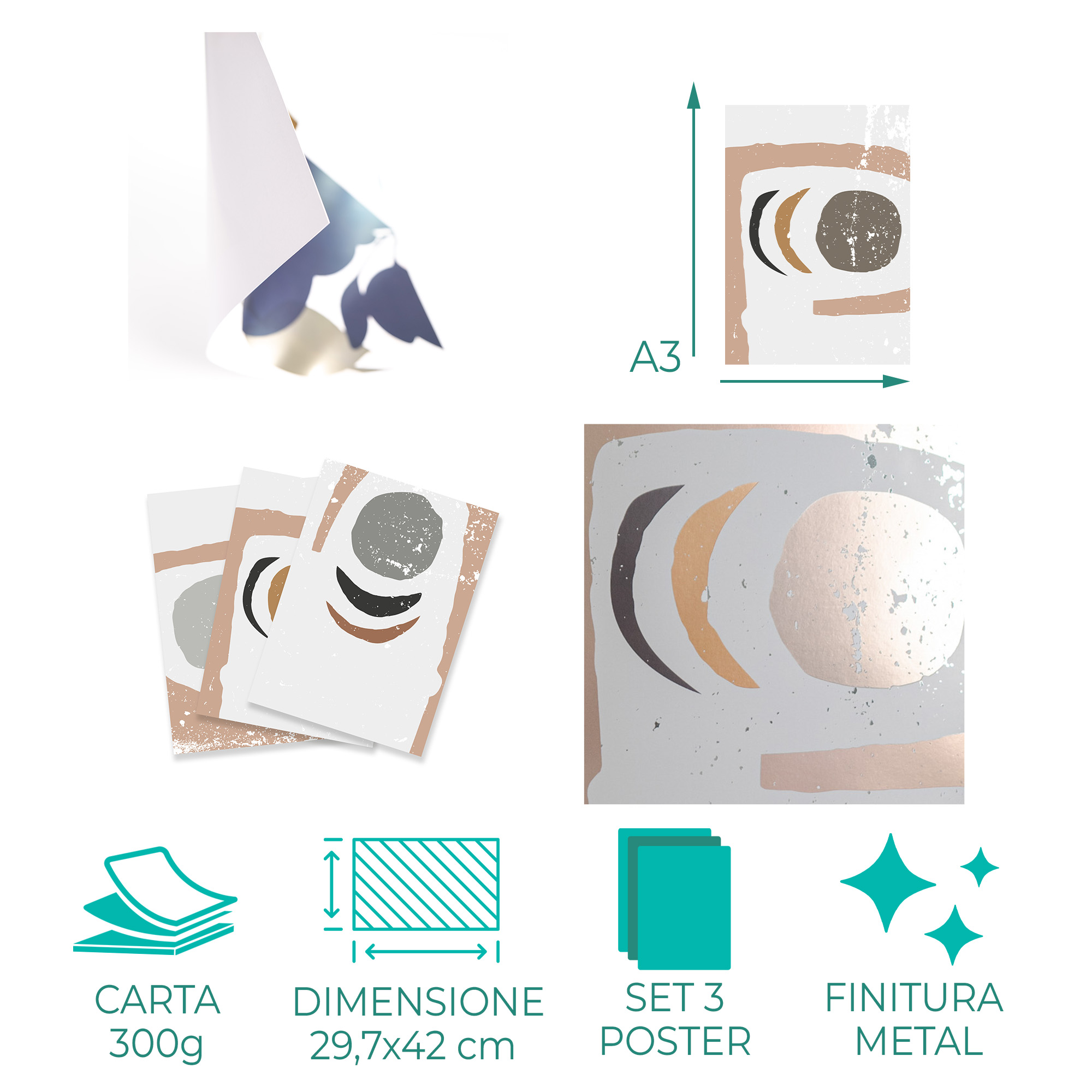 A3

CARTA
300g

DIMENSIONE
29,7x42 cm

SET 3
POSTER

FINITURA
METAL