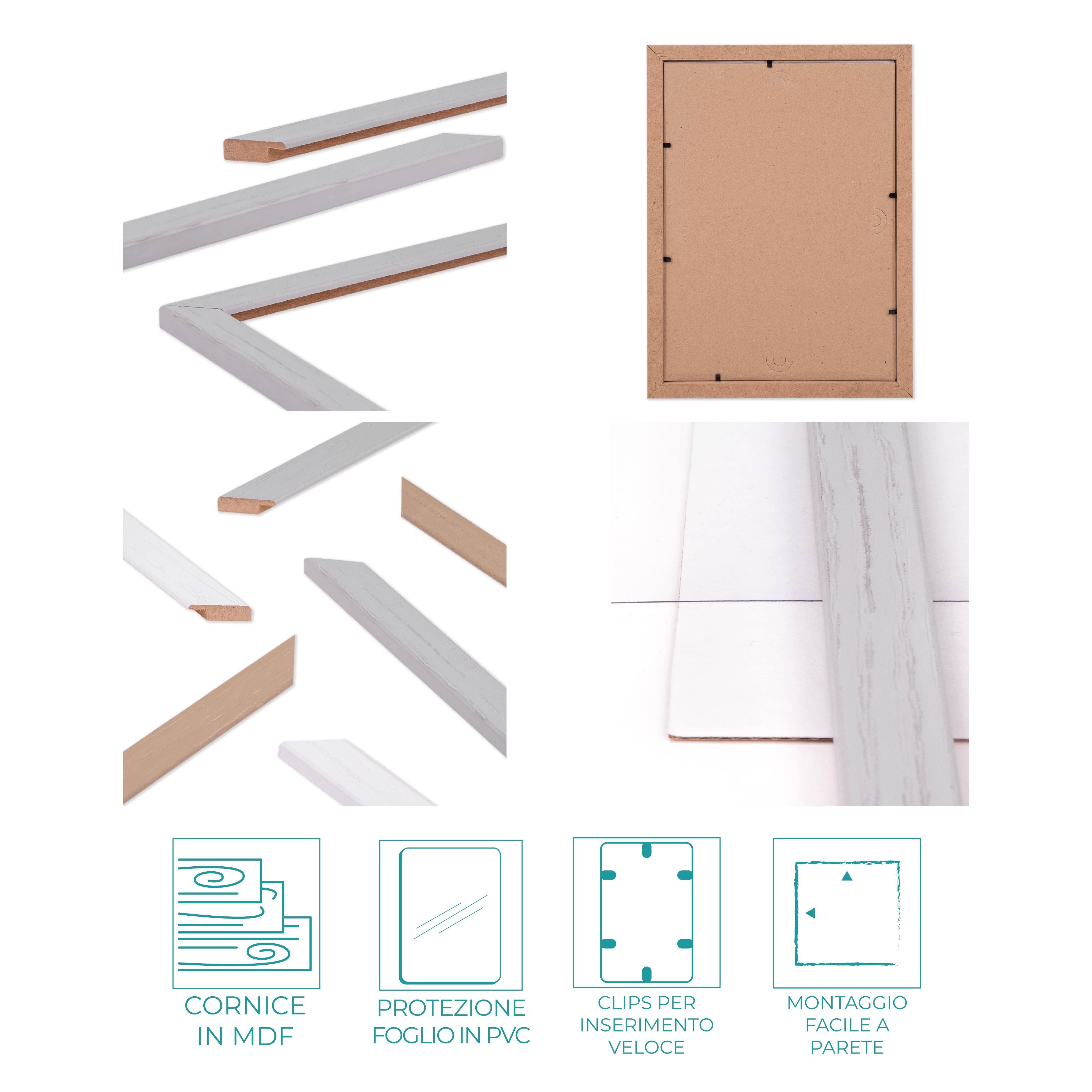 CORNICE IN MDF

PROTEZIONE FOGLIO IN PVC

CLIPS PER INSERIMENTO VELOCE

MONTAGGIO FACILE A PARETE