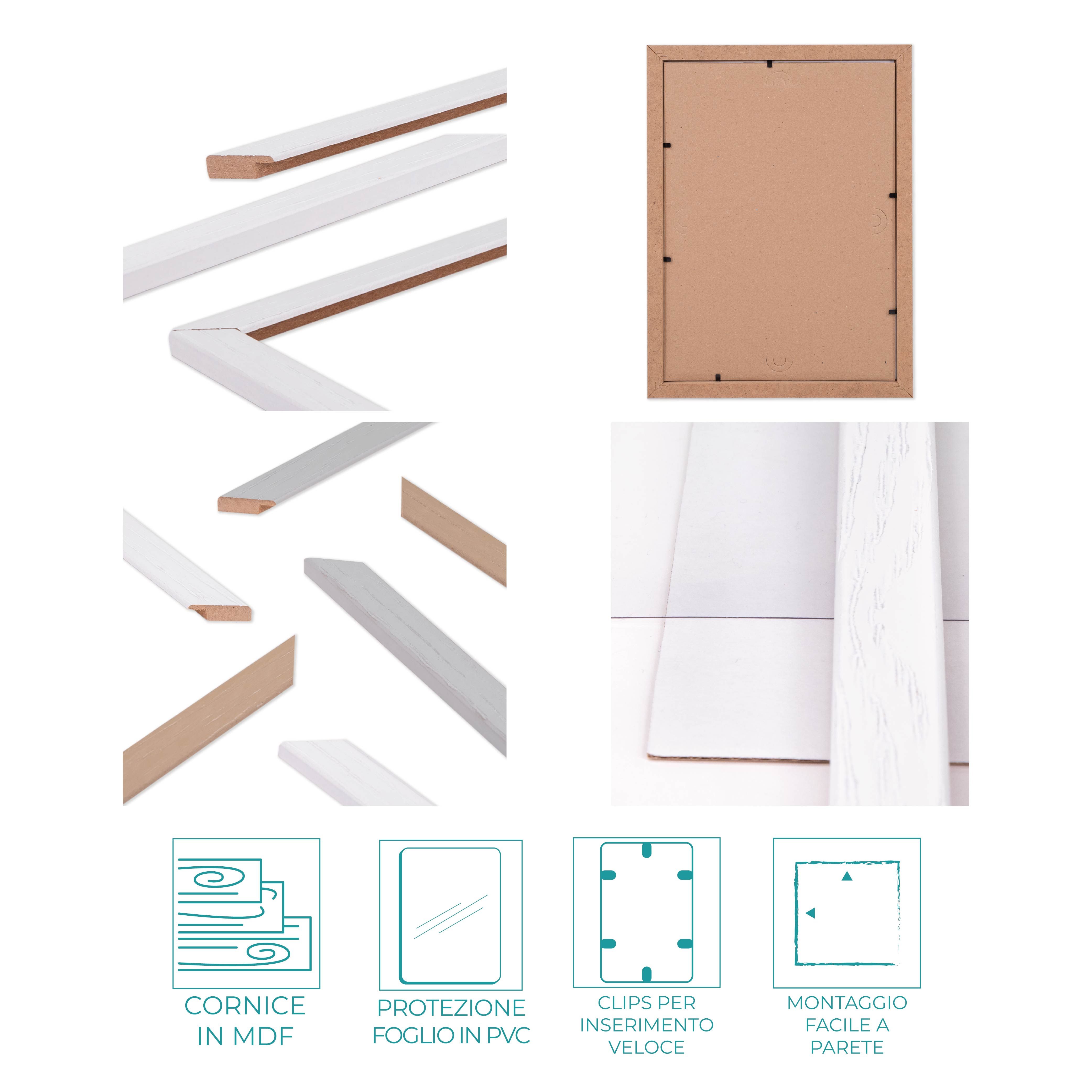 CORNICE IN MDF

PROTEZIONE FOGLIO IN PVC

CLIPS PER INSERIMENTO VELOCE

MONTAGGIO FACILE A PARETE