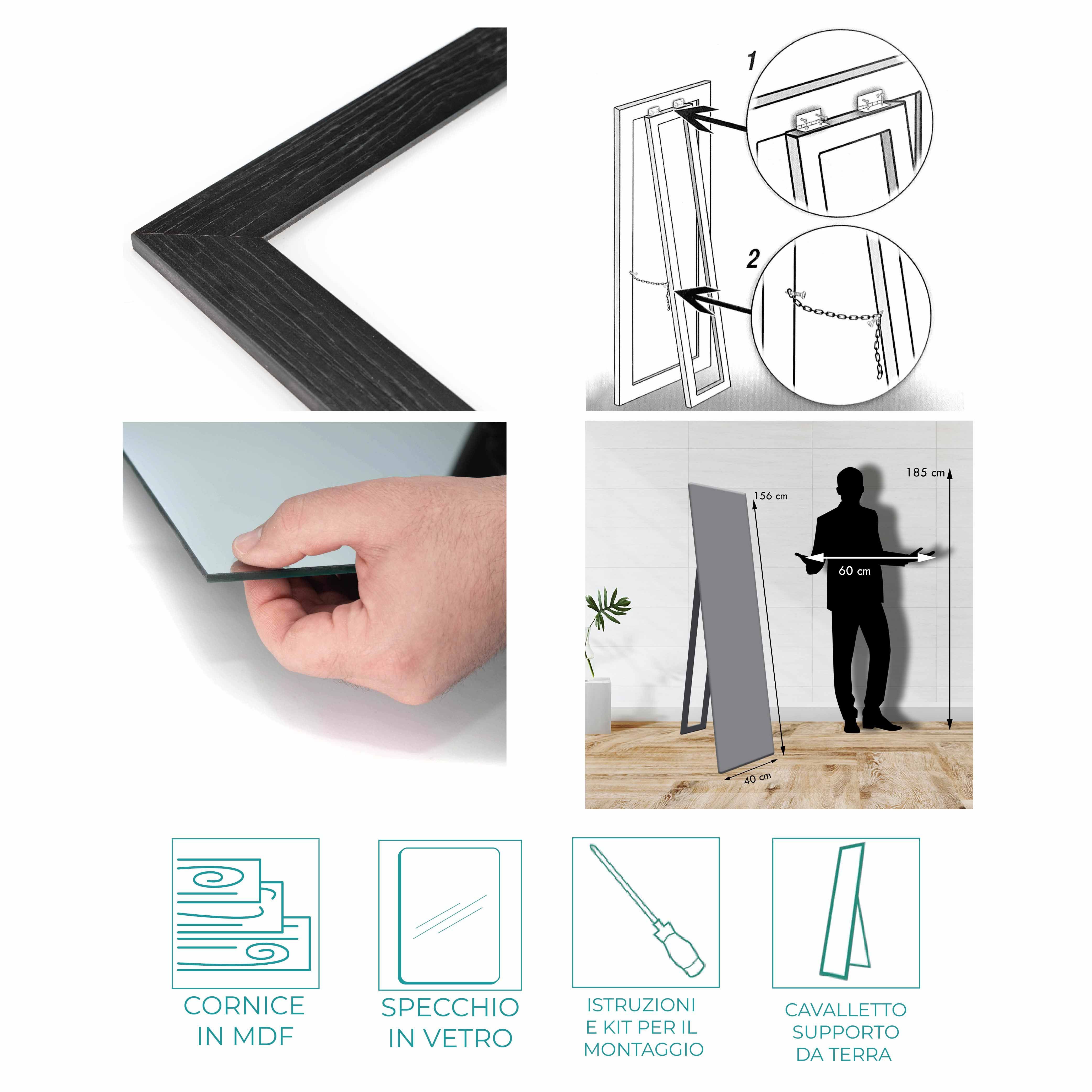 1

2

185 cm

156 cm

60 cm

40 cm

CORNICE IN MDF

SPECCHIO IN VETRO

ISTRUZIONI E KIT PER IL MONTAGGIO

CAVALLETTO SUPPORTO DA TERRA