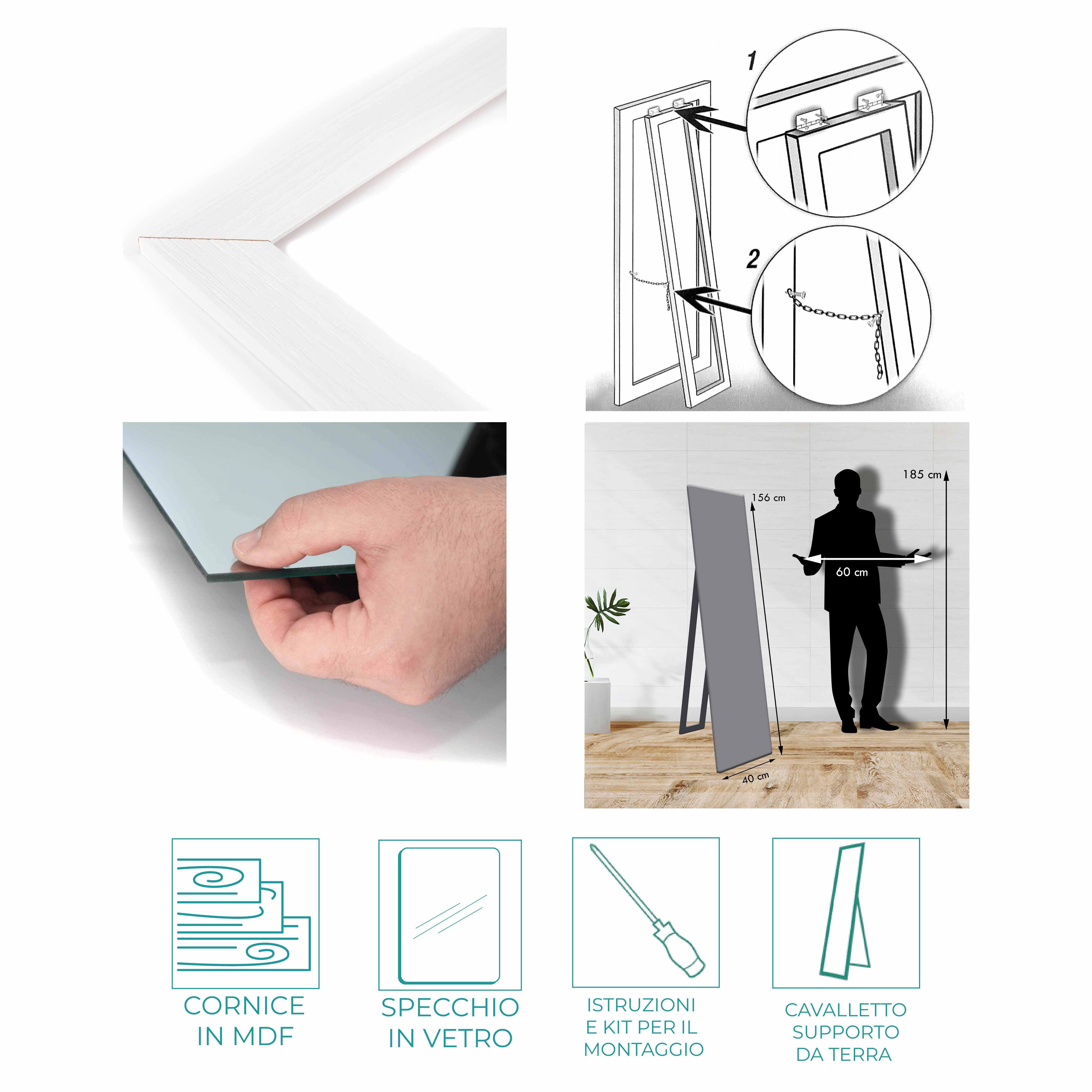 1

2

185 cm

156 cm

60 cm

40 cm

CORNICE IN MDF

SPECCHIO IN VETRO

ISTRUZIONI E KIT PER IL MONTAGGIO

CAVALLETTO SUPPORTO DA TERRA