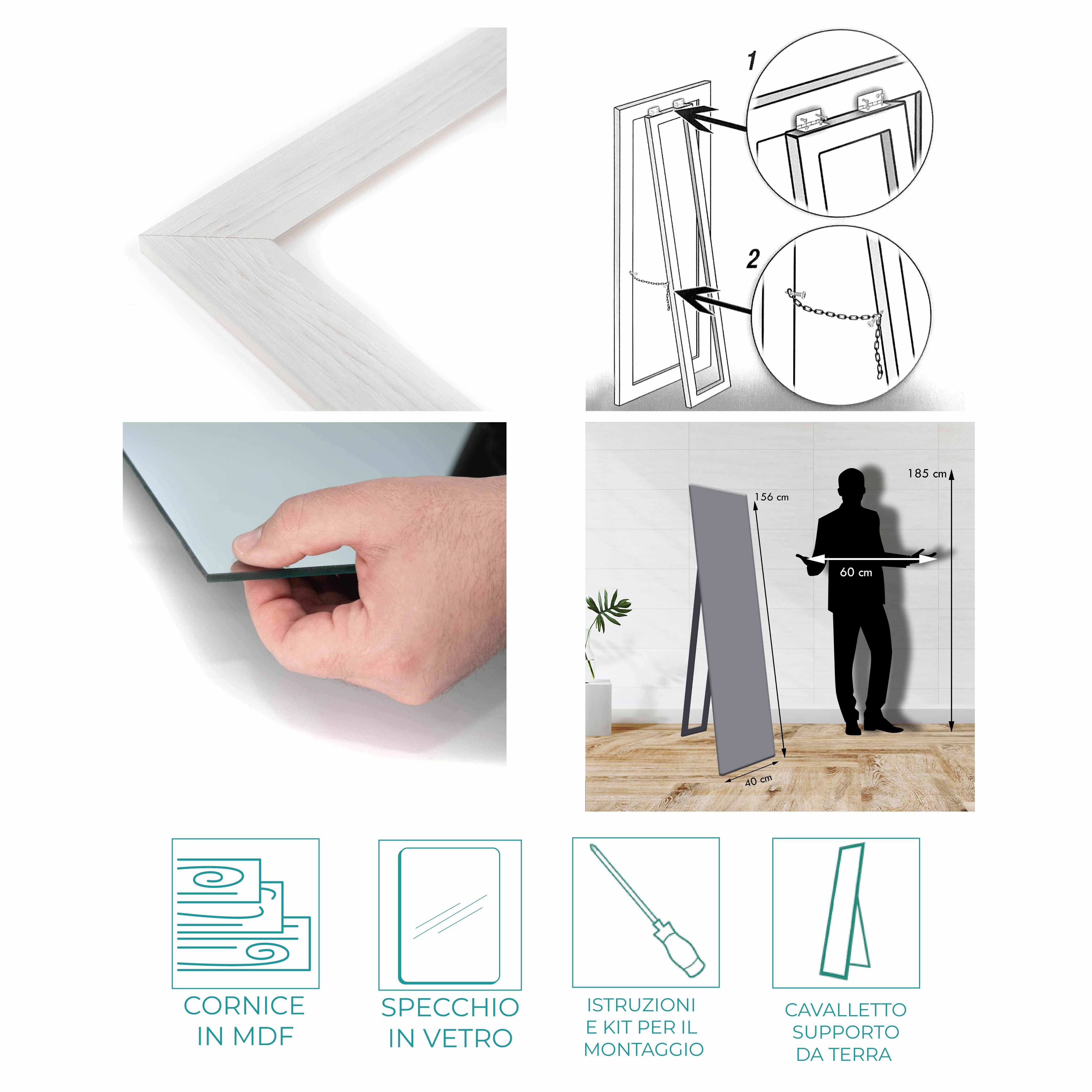 1

2

185 cm

156 cm

60 cm

40 cm

CORNICE IN MDF

SPECCHIO IN VETRO

ISTRUZIONI E KIT PER IL MONTAGGIO

CAVALLETTO SUPPORTO DA TERRA