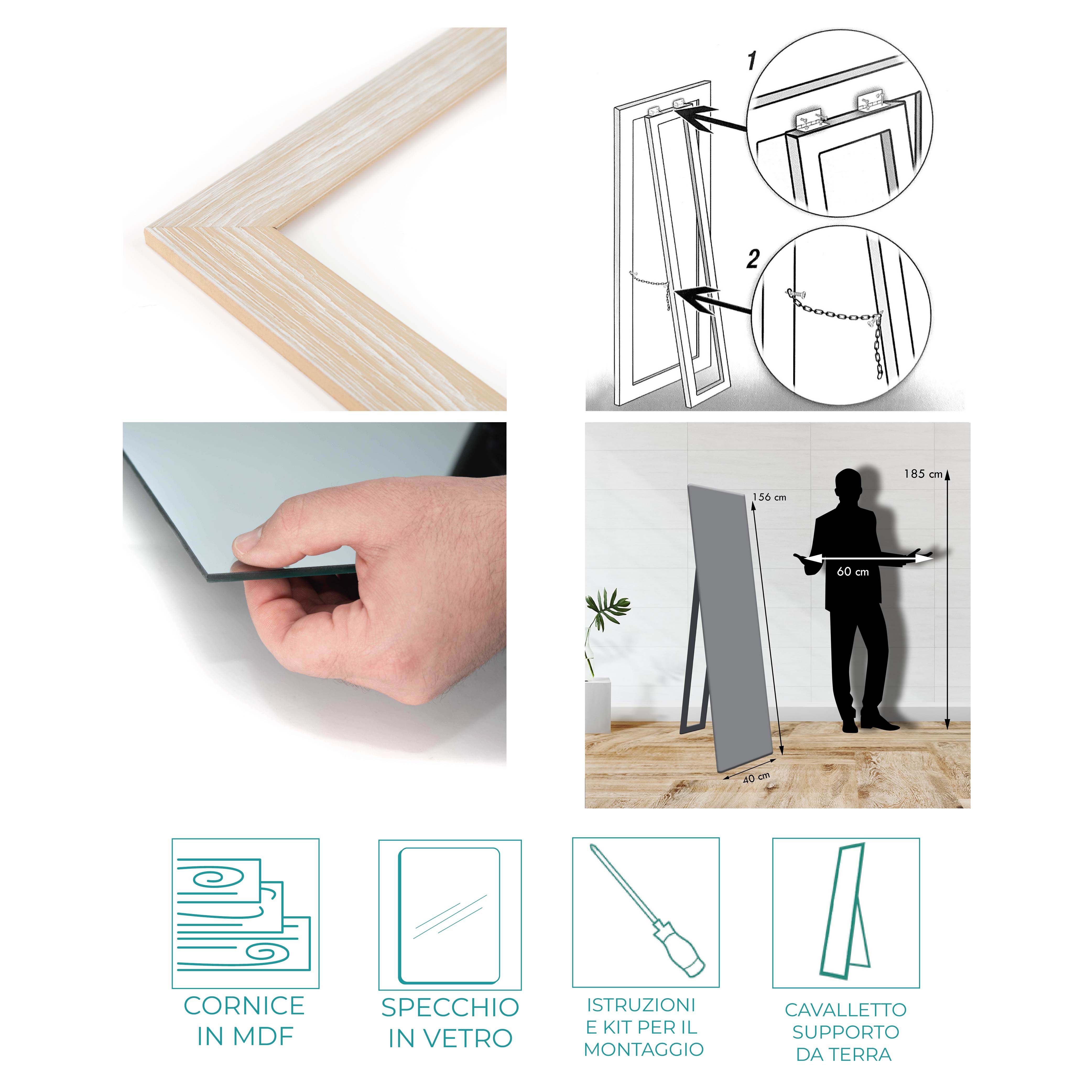 1

2

185 cm

156 cm

60 cm

40 cm

CORNICE
IN MDF

SPECCHIO
IN VETRO

ISTRUZIONI
E KIT PER IL
MONTAGGIO

CAVALLETTO
SUPPORTO
DA TERRA