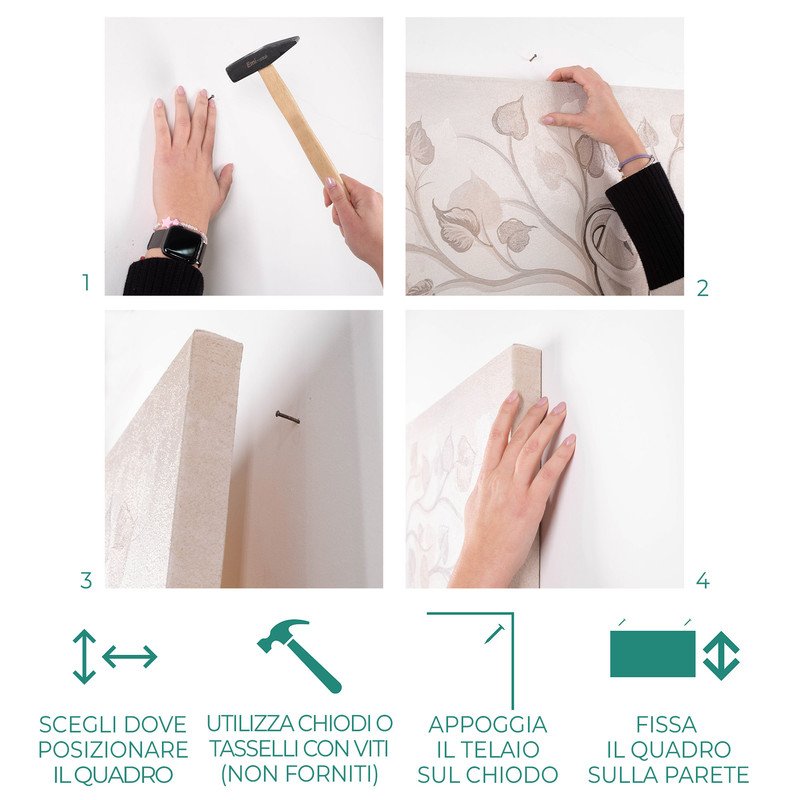 1

2

3

4

SCEGLI DOVE POSIZIONARE IL QUADRO

UTILIZZA CHIODI O TASSELLI CON VITI (NON FORNITI)

APPOGGIA IL TELAIO SUL CHIODO

FISSA IL QUADRO SULLA PARETE