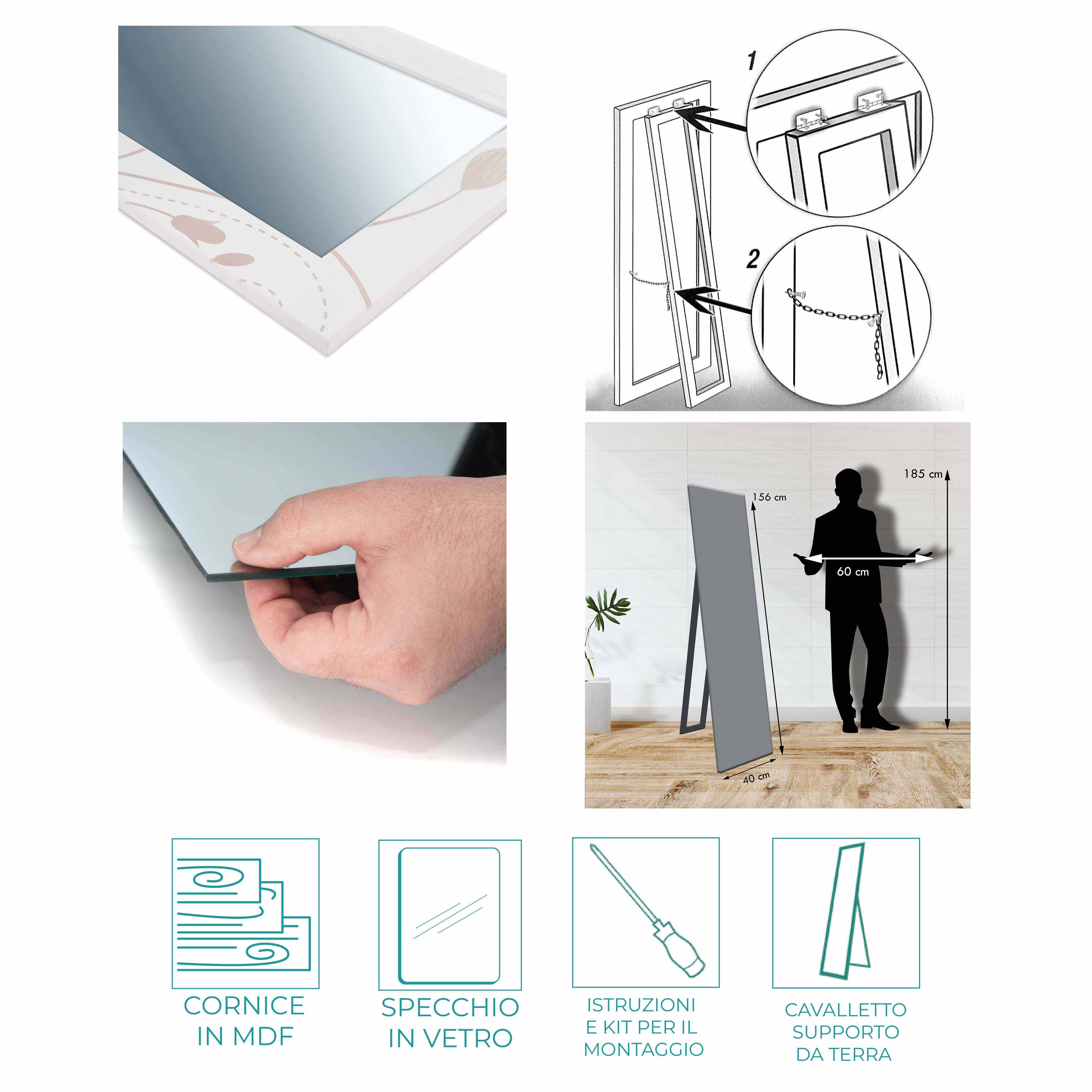 1

2

185 cm

156 cm

60 cm

40 cm

CORNICE IN MDF

SPECCHIO IN VETRO

ISTRUZIONI E KIT PER IL MONTAGGIO

CAVALLETTO SUPPORTO DA TERRA