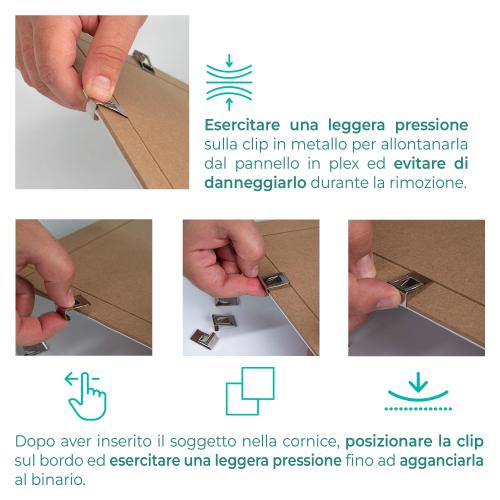 Esercitare una leggera pressione sulla clip in metallo per allontanarla dal pannello in plex ed evitare di danneggiarlo durante la rimozione.

Dopo aver inserito il soggetto nella cornice, posizionare la clip sul bordo ed esercitare una leggera pressione fino ad agganciarla al binario.